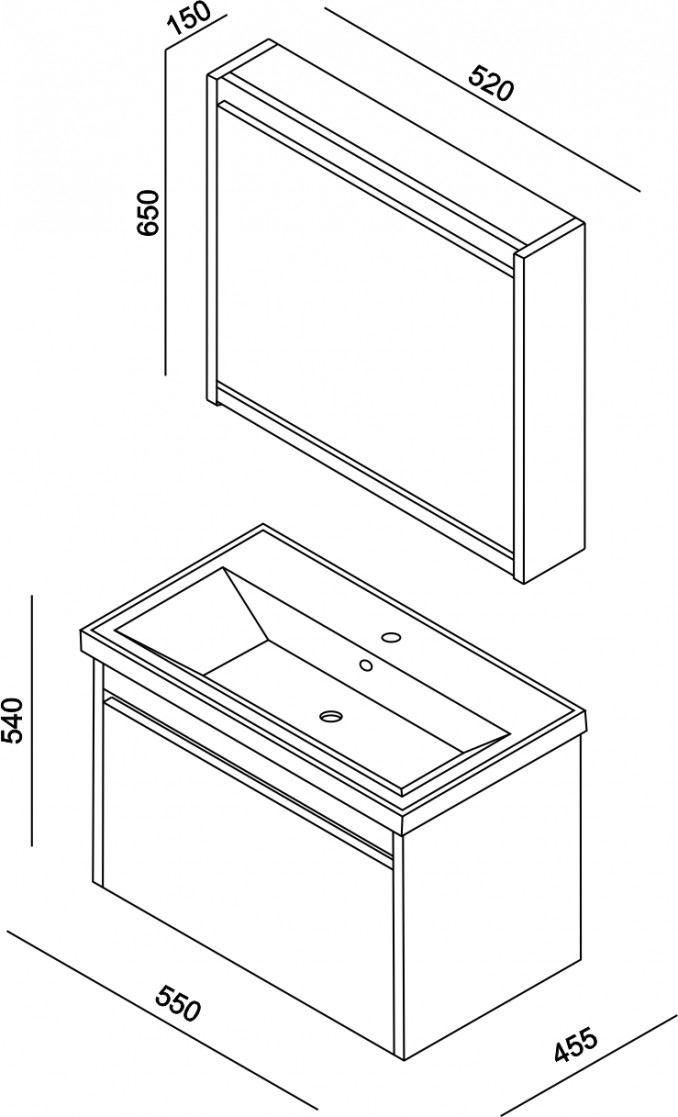 150
520
650
540
550
455