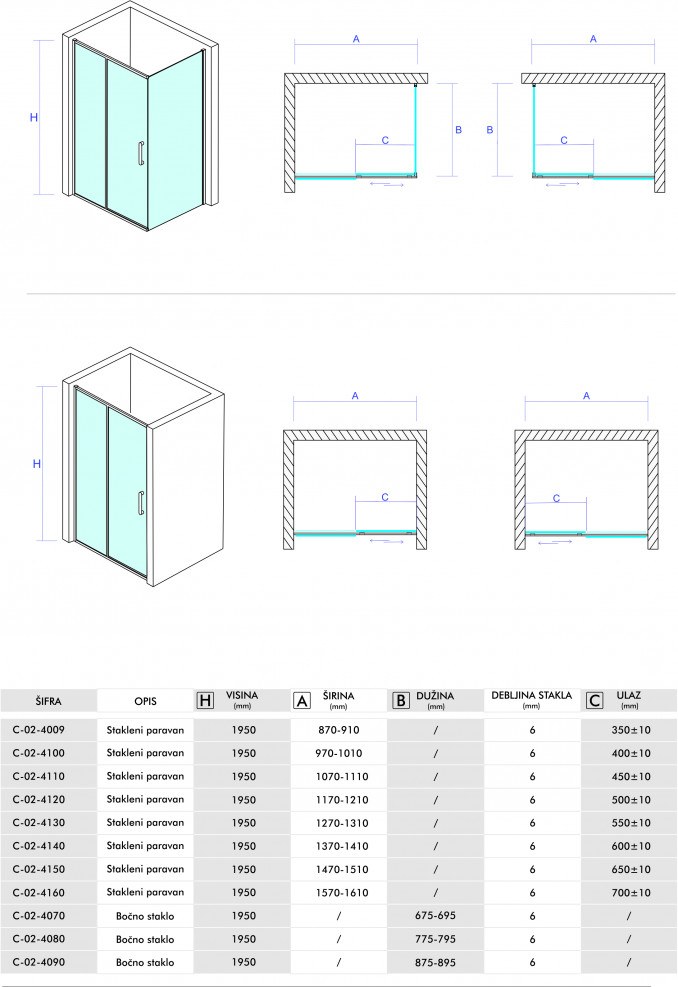 H

A

B

C

A

B

C

H

A

C

A

C

| ŠIFRA | OPIS | H VISINA (mm) | A ŠIRINA (mm) | B DUŽINA (mm) | DEBLJINA STAKLA (mm) | C ULAZ (mm) |
|---|---|---|---|---|---|---|
| C-02-4009 | Stakleni paravan | 1950 | 870-910 | / | 6 | 350±10 |
| C-02-4100 | Stakleni paravan | 1950 | 970-1010 | / | 6 | 400±10 |
| C-02-4110 | Stakleni paravan | 1950 | 1070-1110 | / | 6 | 450±10 |
| C-02-4120 | Stakleni paravan | 1950 | 1170-1210 | / | 6 | 500±10 |
| C-02-4130 | Stakleni paravan | 1950 | 1270-1310 | / | 6 | 550±10 |
| C-02-4140 | Stakleni paravan | 1950 | 1370-1410 | / | 6 | 600±10 |
| C-02-4150 | Stakleni paravan | 1950 | 1470-1510 | / | 6 | 650±10 |
| C-02-4160 | Stakleni paravan | 1950 | 1570-1610 | / | 6 | 700±10 |
| C-02-4070 | Bočno staklo | 1950 | / | 675-695 | 6 | / |
| C-02-4080 | Bočno staklo | 1950 | / | 775-795 | 6 | / |
| C-02-4090 | Bočno staklo | 1950 | / | 875-895 | 6 | / |